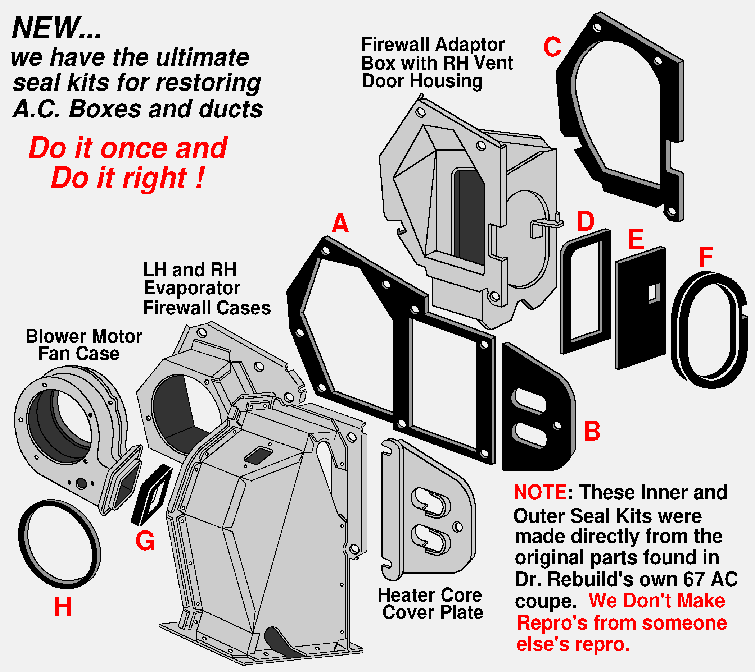 NEW...
we have the ultimate seal kits for restoring A.C. Boxes and ducts

Do it once and Do it right !

Firewall Adaptor Box with RH Vent Door Housing

C

A

D

E

F

LH and RH Evaporator Firewall Cases

Blower Motor Fan Case

B

G

H

Heater Core Cover Plate

NOTE: These Inner and Outer Seal Kits were made directly from the original parts found in Dr. Rebuild's own 67 AC coupe. We Don't Make Repro's from someone else's repro.