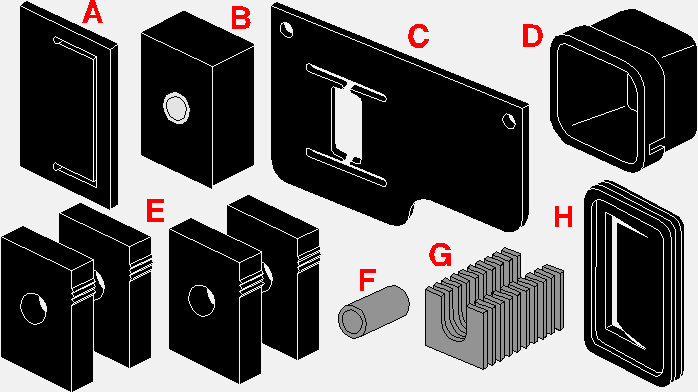 A
B
C
D
E
F
G
H