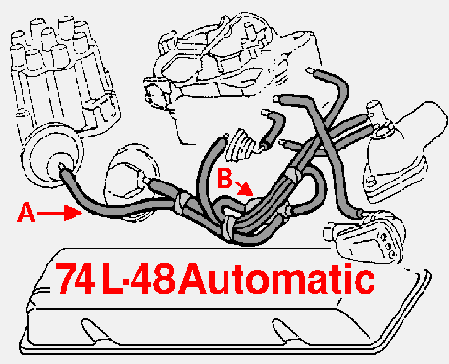 B

A

74 L-48 Automatic